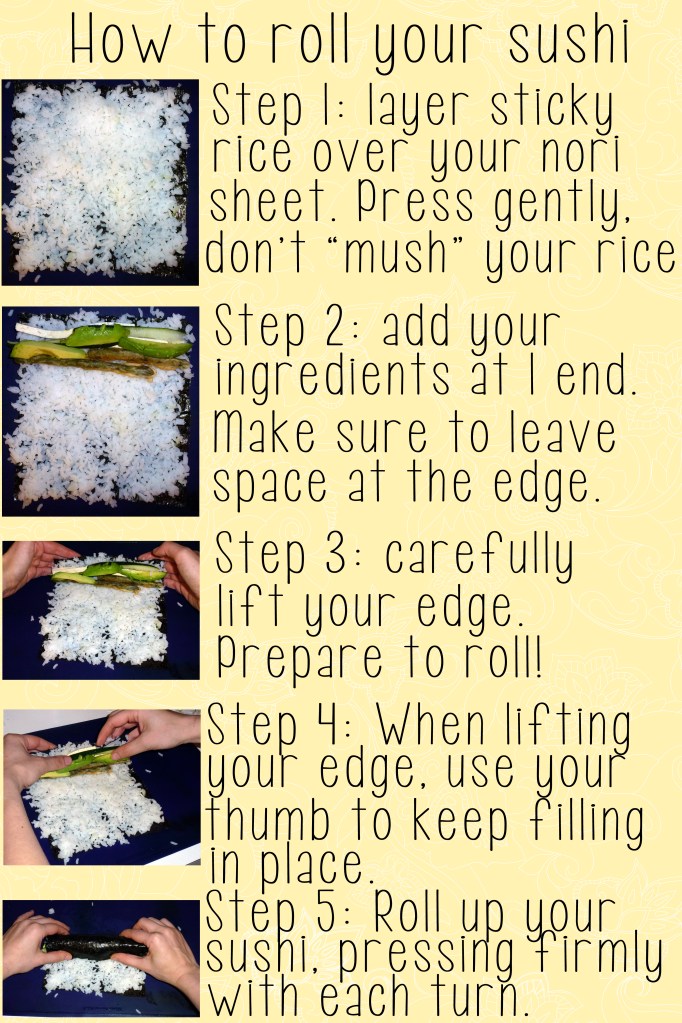 How to roll your sushi

Step 1: layer sticky rice over your nori sheet. Press gently, don't "mush" your rice

Step 2: add your ingredients at 1 end. Make sure to leave space at the edge.

Step 3: carefully lift your edge. Prepare to roll!

Step 4: When lifting your edge, use your thumb to keep filling in place.

Step 5: Roll up your sushi, pressing firmly with each turn.